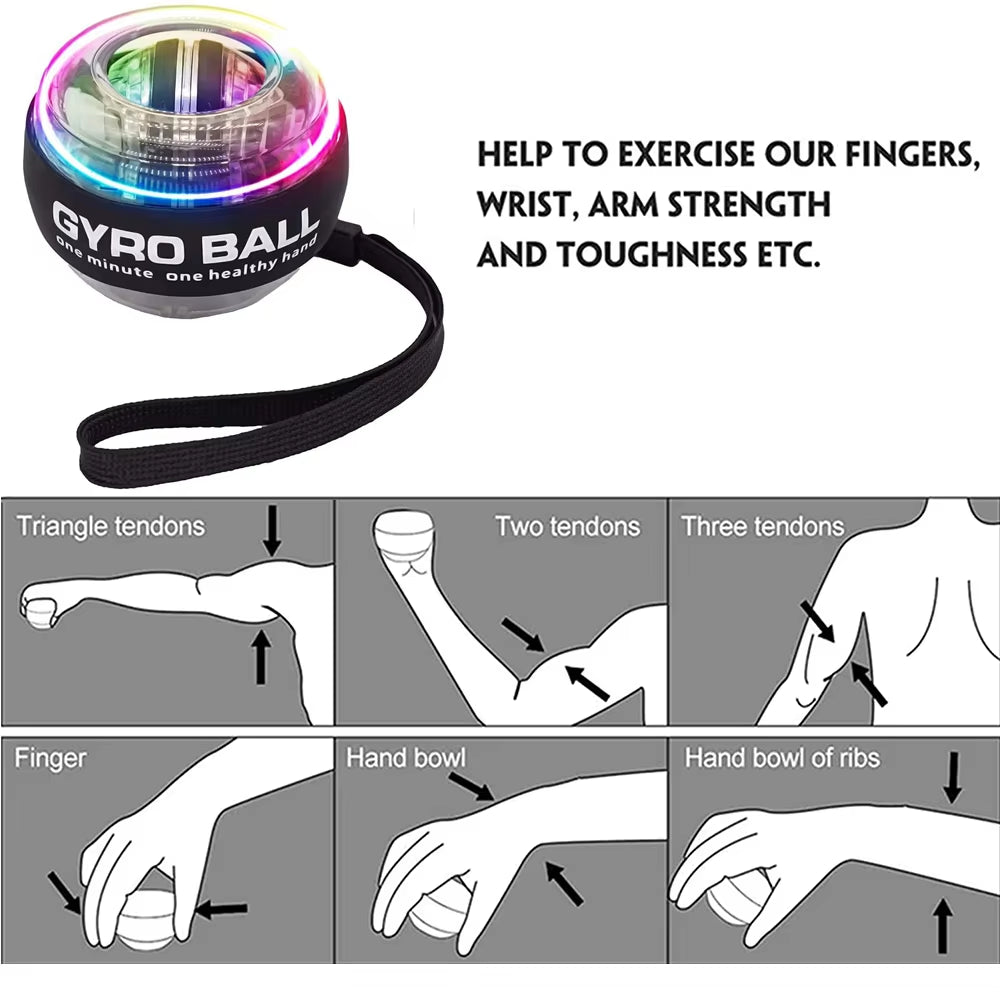 GYRO BALL
one minute one healthy hand

HELP TO EXERCISE OUR FINGERS, WRIST, ARM STRENGTH AND TOUGHNESS ETC.

Triangle tendons

Two tendons

Three tendons

Finger

Hand bowl

Hand bowl of ribs